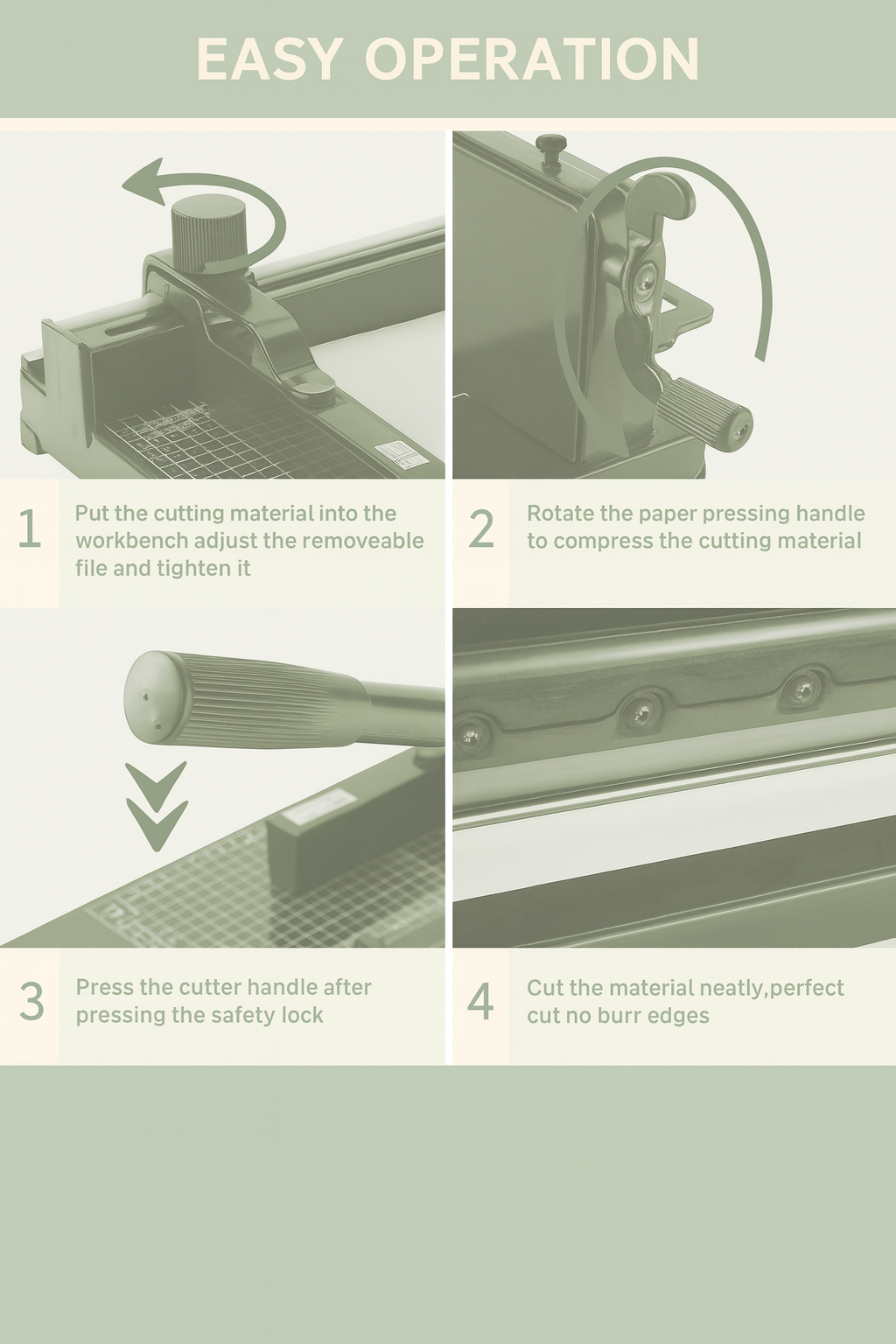 EASY OPERATION

1
Put the cutting material into the workbench adjust the removeable file and tighten it

2
Rotate the paper pressing handle to compress the cutting material

3
Press the cutter handle after pressing the safety lock

4
Cut the material neatly,perfect cut no burr edges